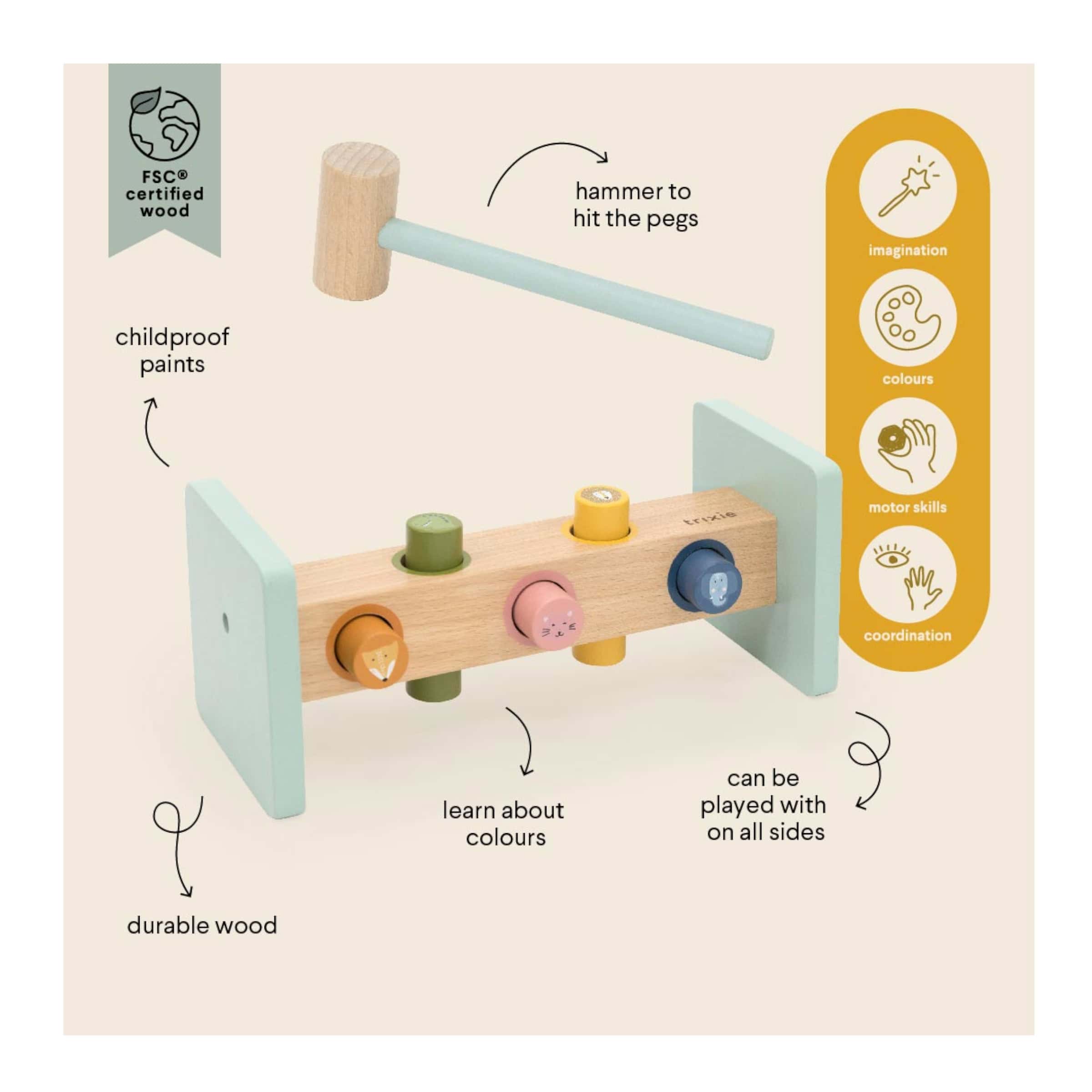 FSC® certified wood

hammer to hit the pegs

imagination

colours

motor skills

coordination

childproof paints

trixie

learn about colours

can be played with on all sides

durable wood